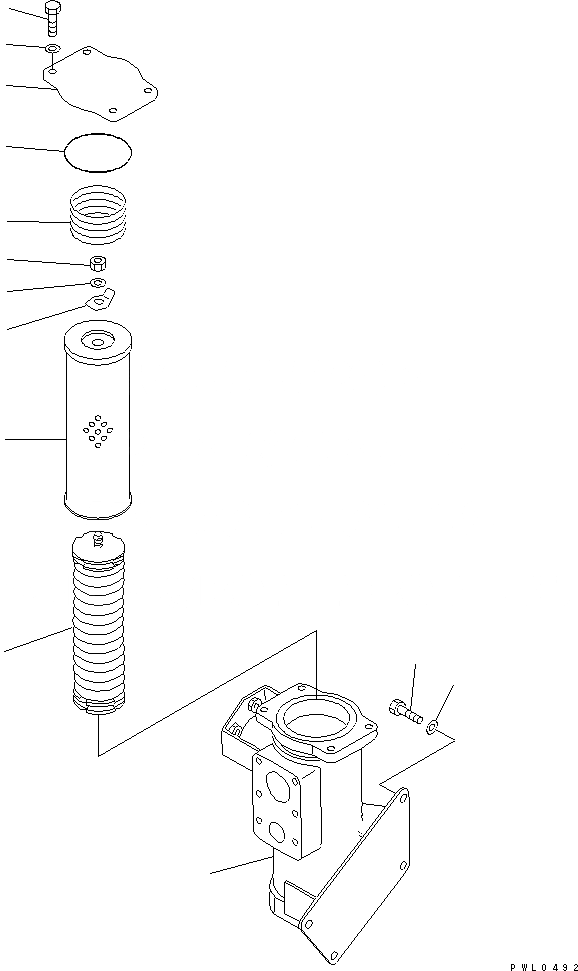 PWL0492