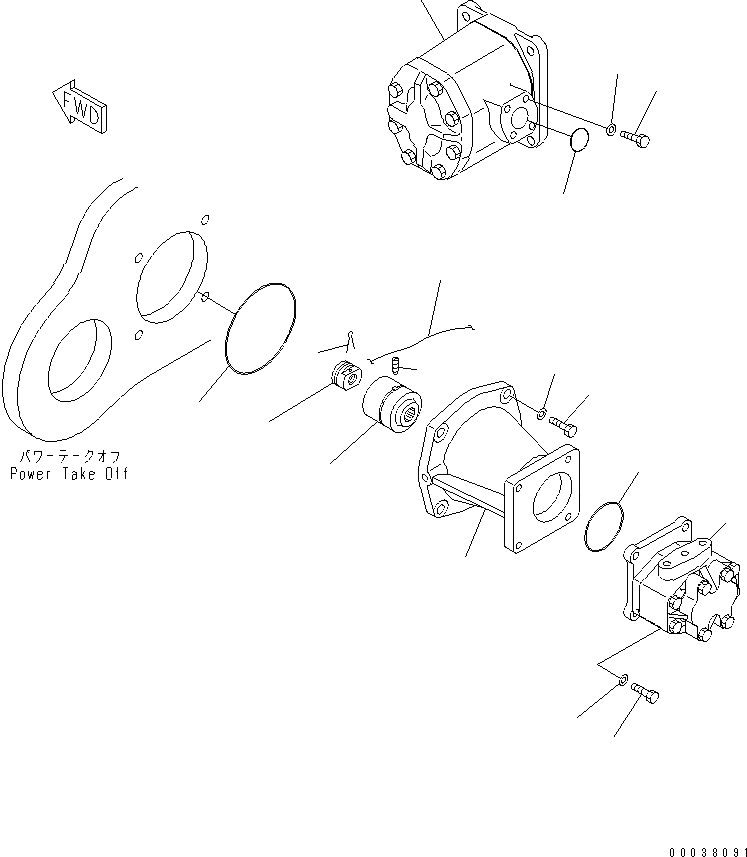 FWD

パワーテークオフ
Power Take Off

00038091