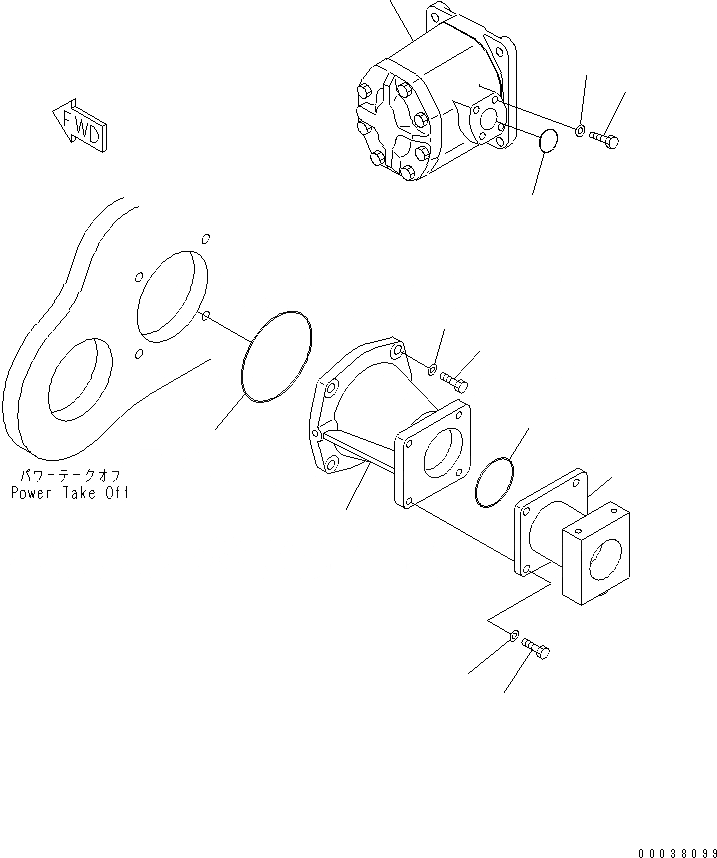 FWD

パワーテークオフ
Power Take Off

00038099