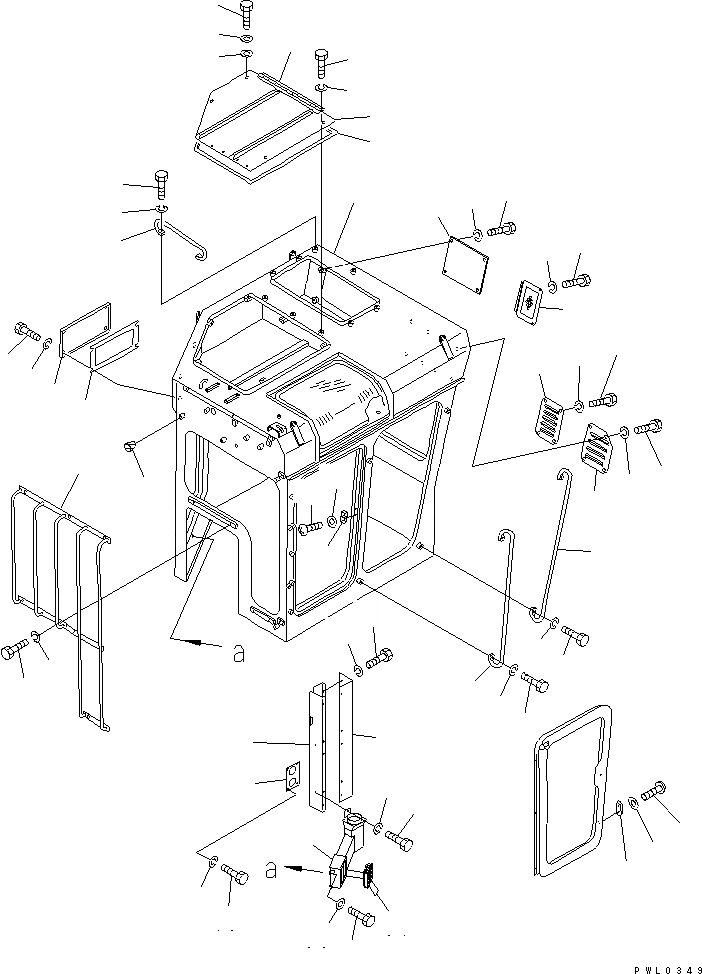 a

a

PWL0349