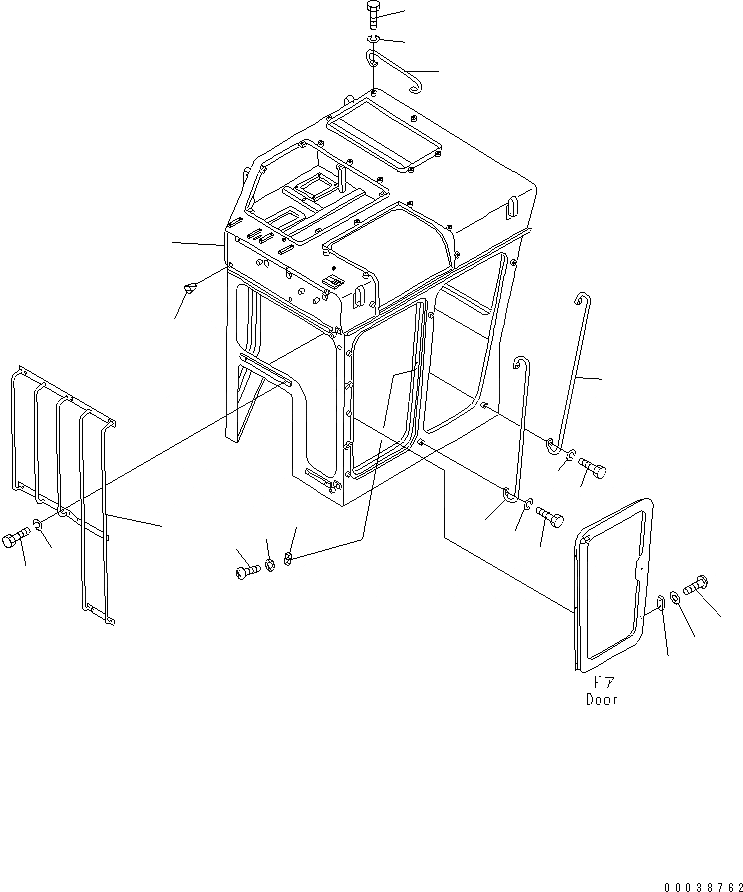 ドア
Door

00038762