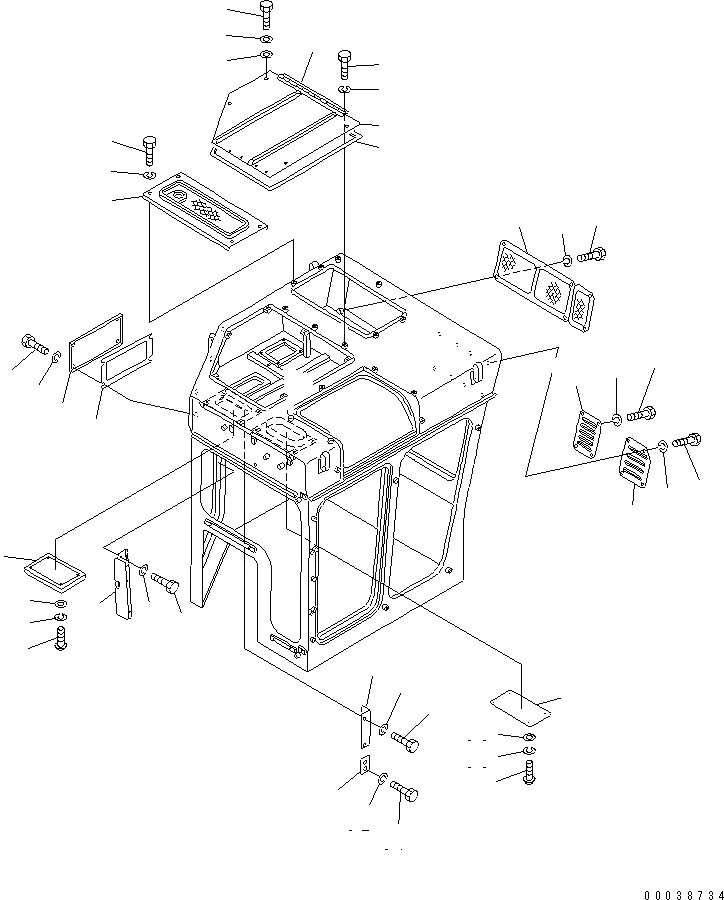 00038734