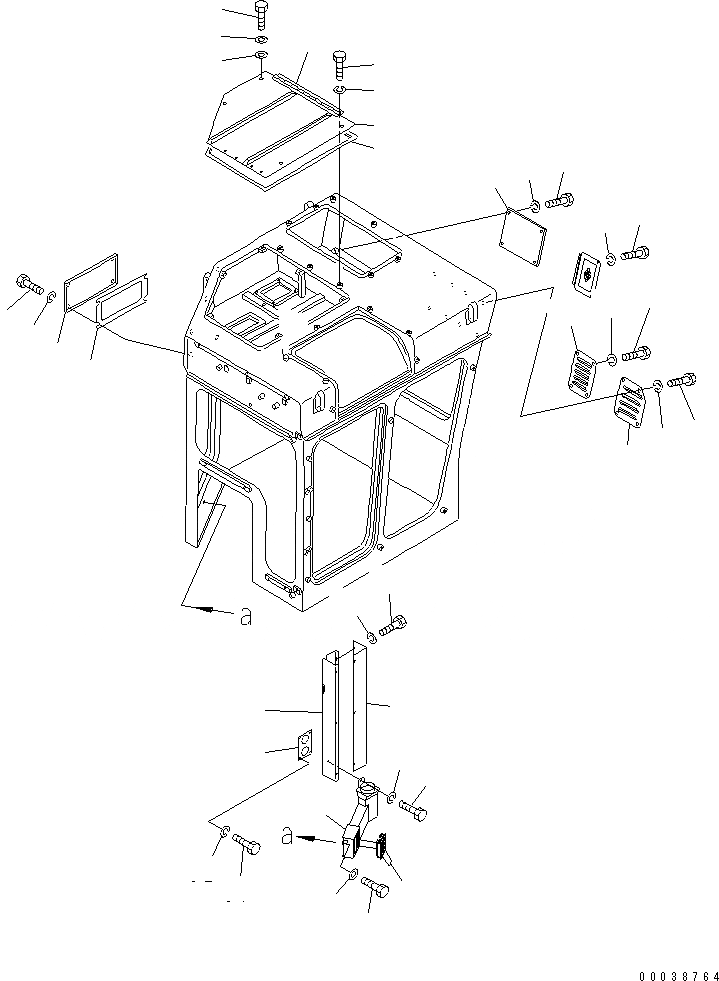 a

a

00038764