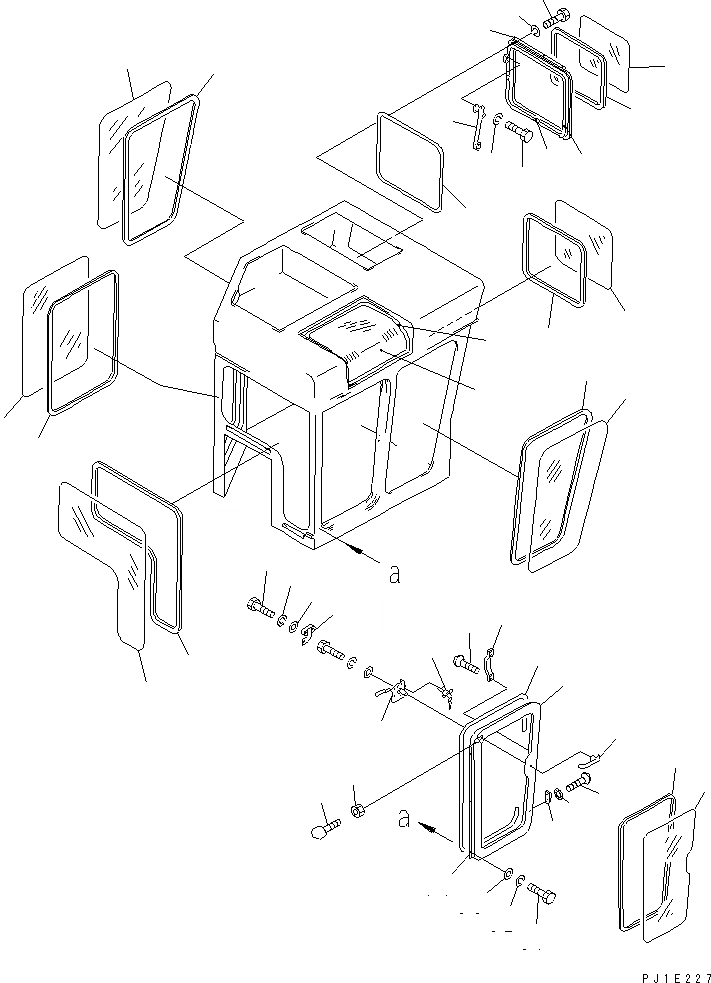 a

a

PJ1E227