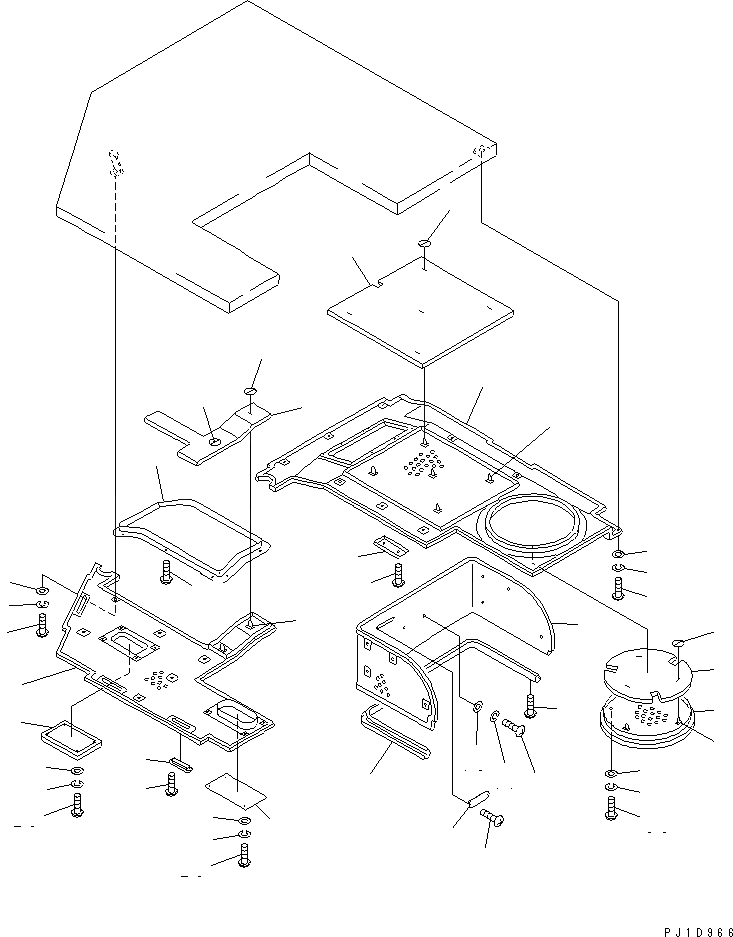 PJ1D966