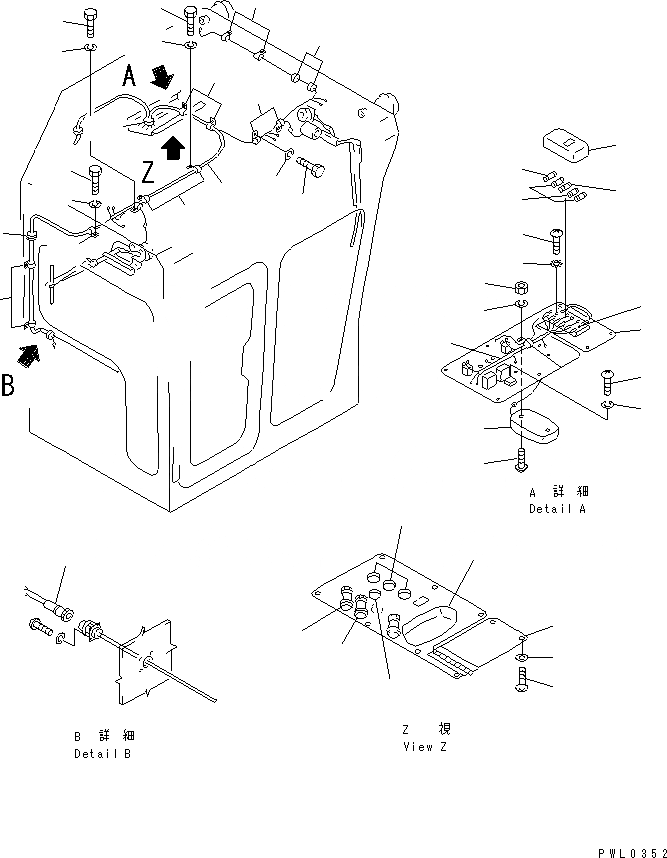 A

Z

B

A 詳 細
Detail A

B 詳 細
Detail B

Z 視
View Z

PWL0352