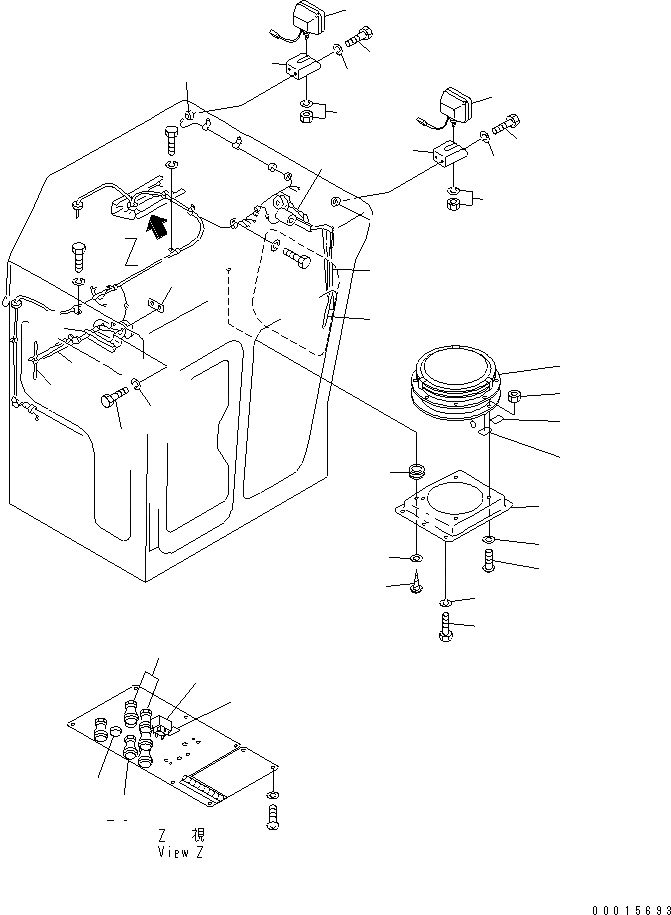 Z

Z 視
View Z

00015693