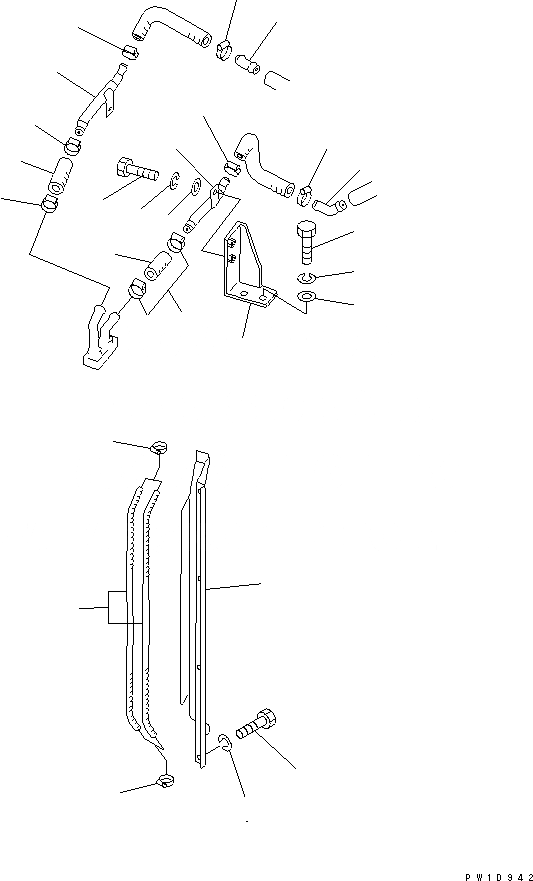 PW1D942