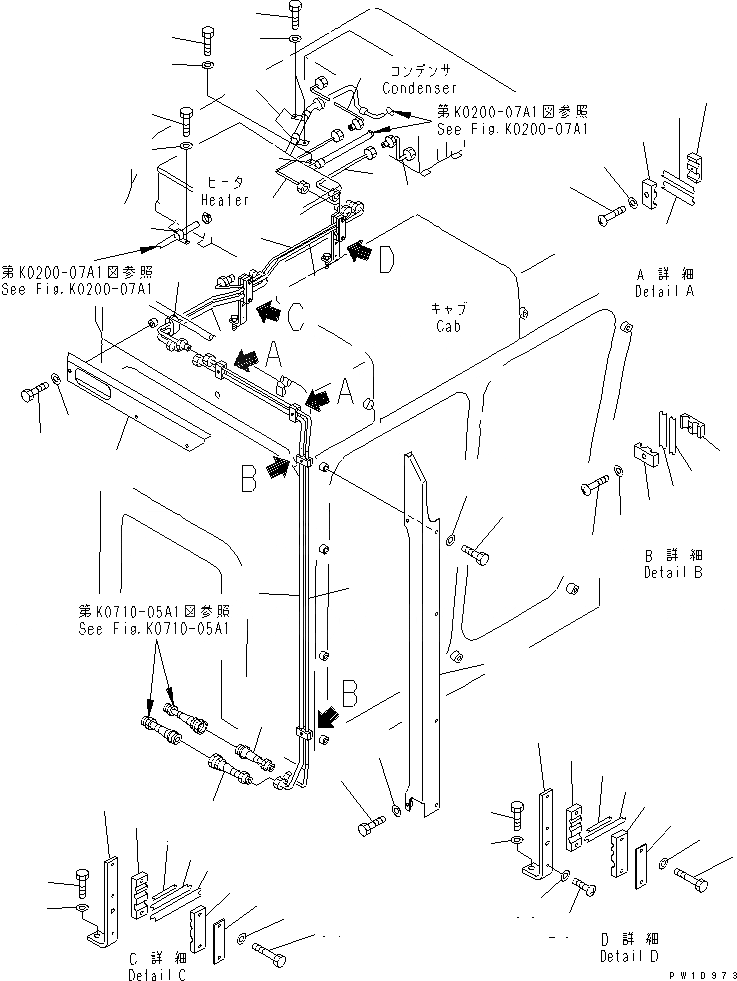 コンデンサ
Condenser

第K0200-07A1図参照
See Fig.K0200-07A1

ヒータ
Heater

第K0200-07A1図参照
See Fig.K0200-07A1

D

C

A

A

キャブ
Cab

A 詳細
Detail A

B

B 詳細
Detail B

第K0710-05A1図参照
See Fig.K0710-05A1

B

C 詳細
Detail C

D 詳細
Detail D

PW10973