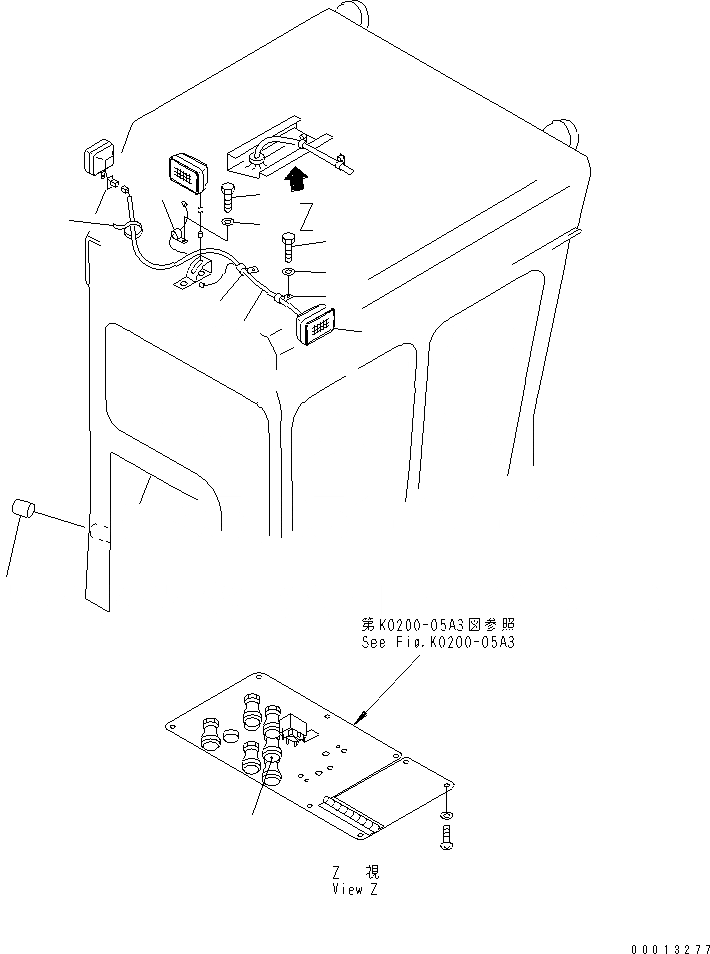 Z

第K0200-05A3図参照
See Fig.K0200-05A3

Z 視
View Z

00013277