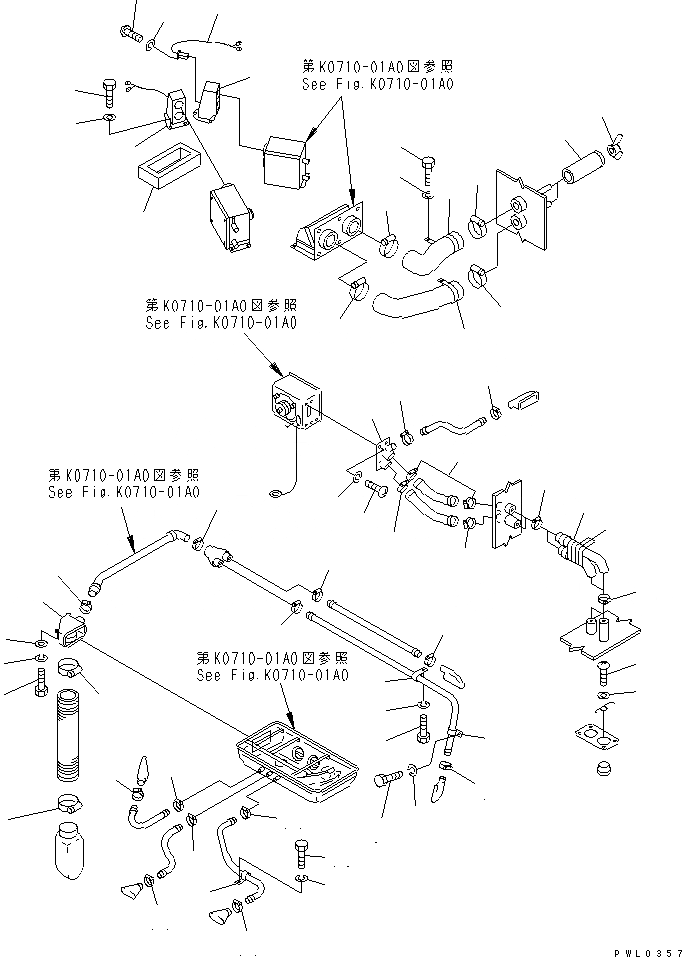 第K0710-01A0図参照
See Fig.K0710-01A0

第K0710-01A0図参照
See Fig.K0710-01A0

第K0710-01A0図参照
See Fig.K0710-01A0

第K0710-01A0図参照
See Fig.K0710-01A0

PWL0357