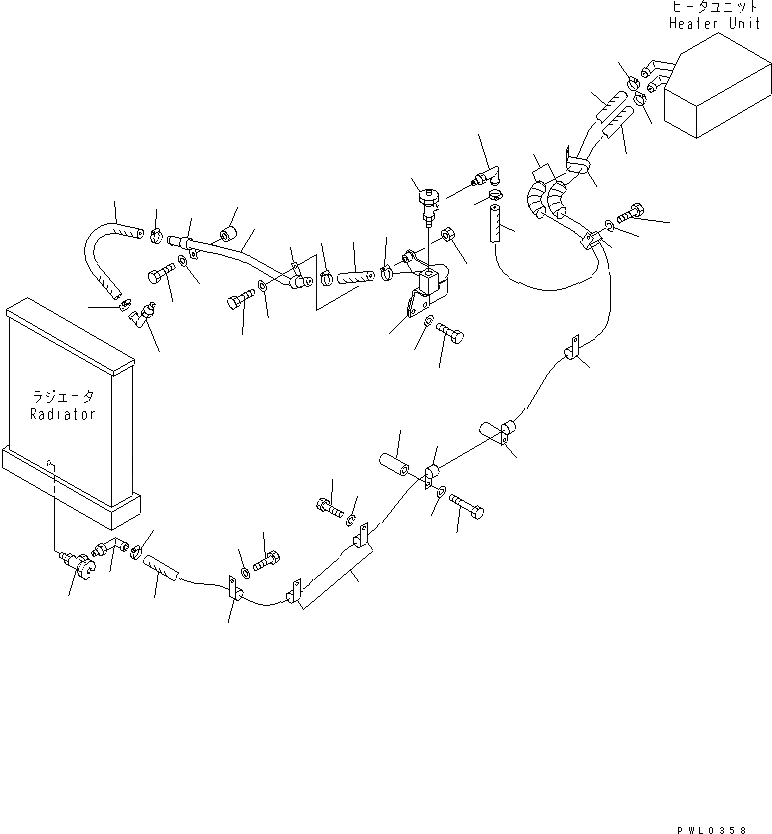 ヒータユニット
Heater Unit

ラジエータ
Radiator

PWL0358