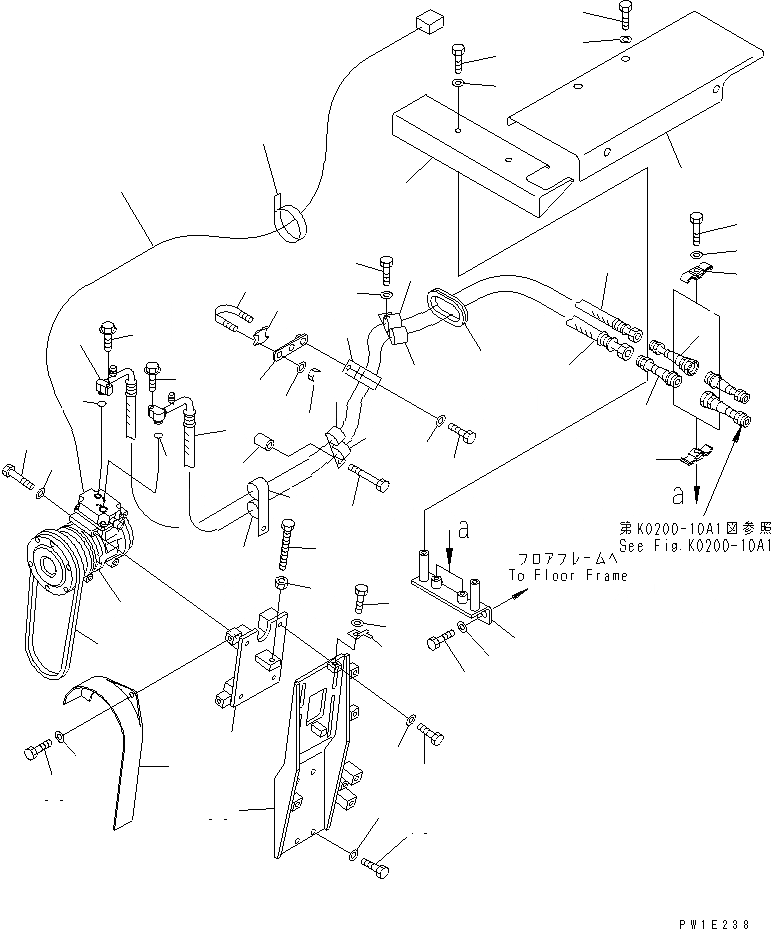 a
第K0200-10A1図参照
See Fig.K0200-10A1
a
フロアフレームへ
To Floor Frame
PW1E238