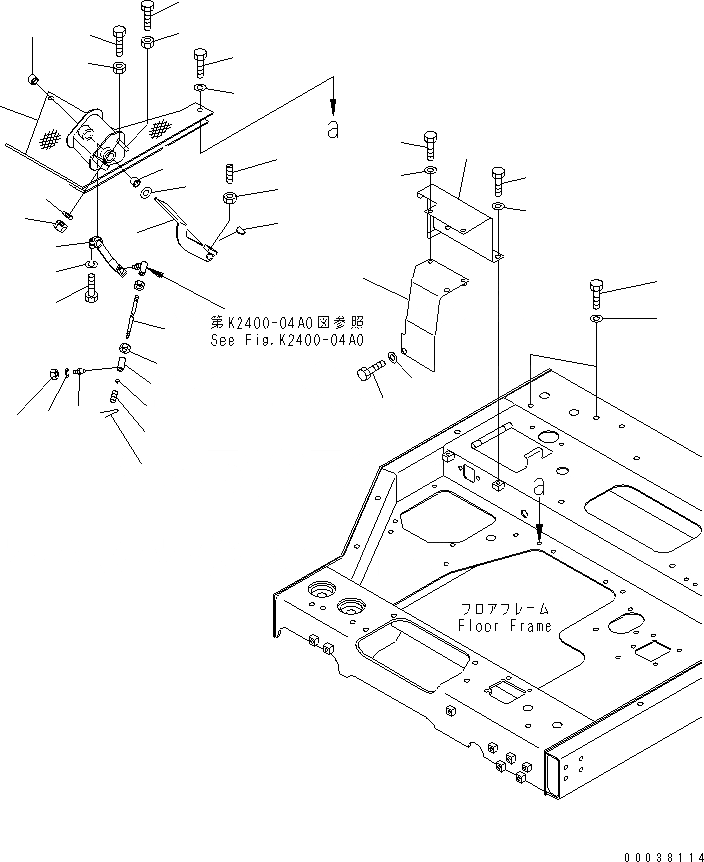 a

第K2400-04A0図参照
See Fig.K2400-04A0

a

フロアフレーム
Floor Frame

00038114