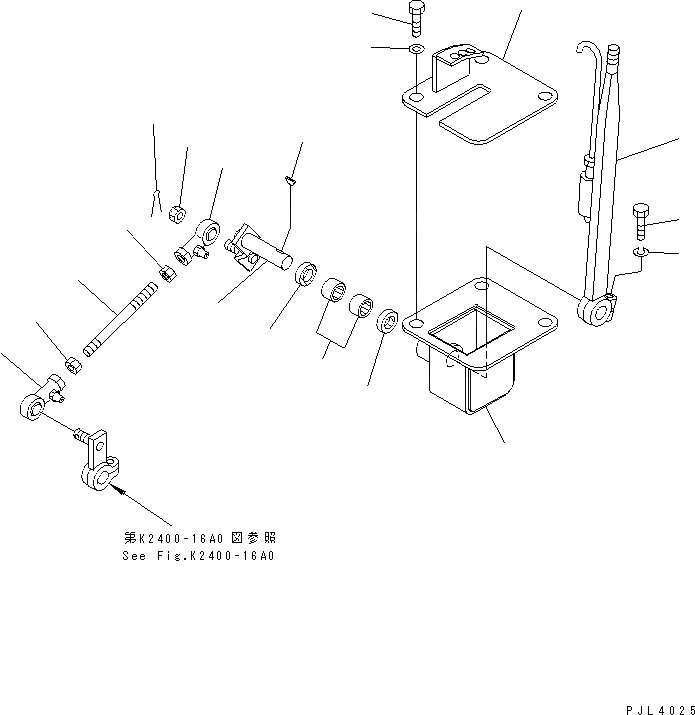 第K2400-16A0 図参照
See Fig.K2400-16A0

PJL4025