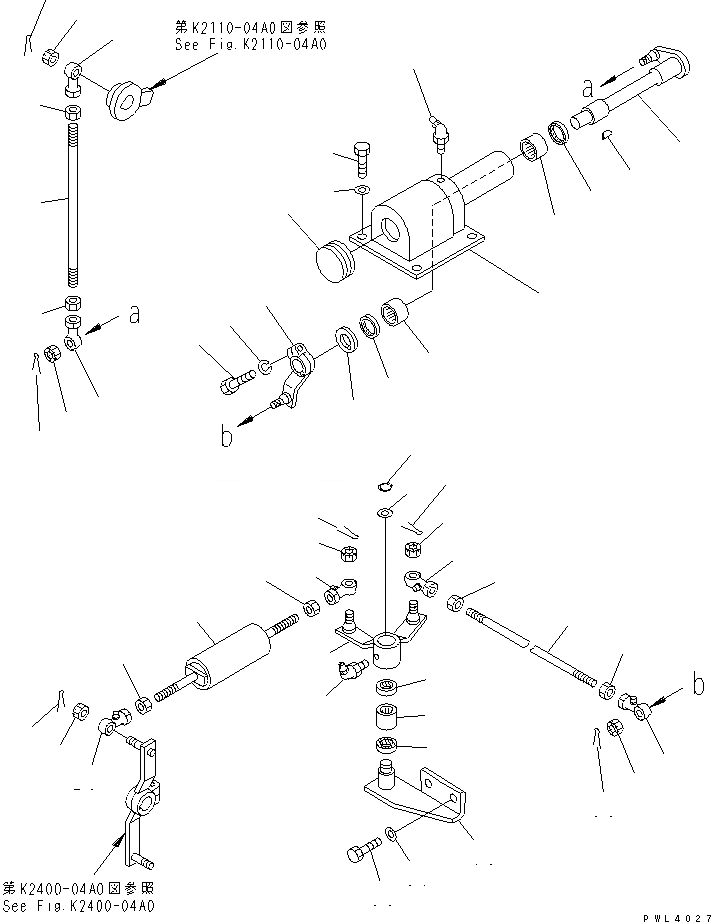 第K2110-04A0図参照
See Fig.K2110-04A0

a

a

b

b

第K2400-04A0図参照
See Fig.K2400-04A0

PWL4027