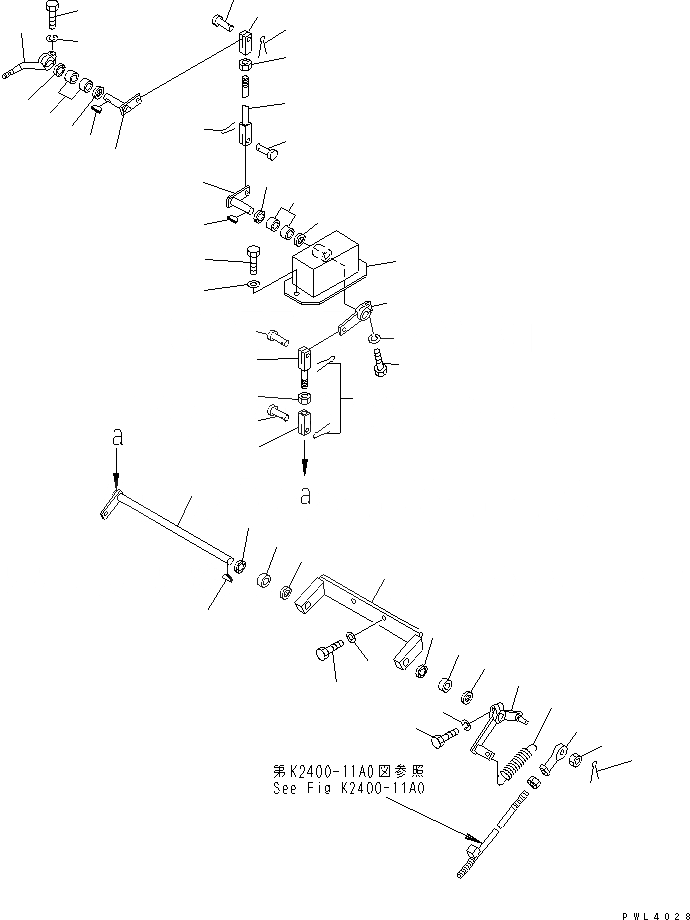 a

a

第K2400-11A0図参照
See Fig K2400-11A0

PWL4028