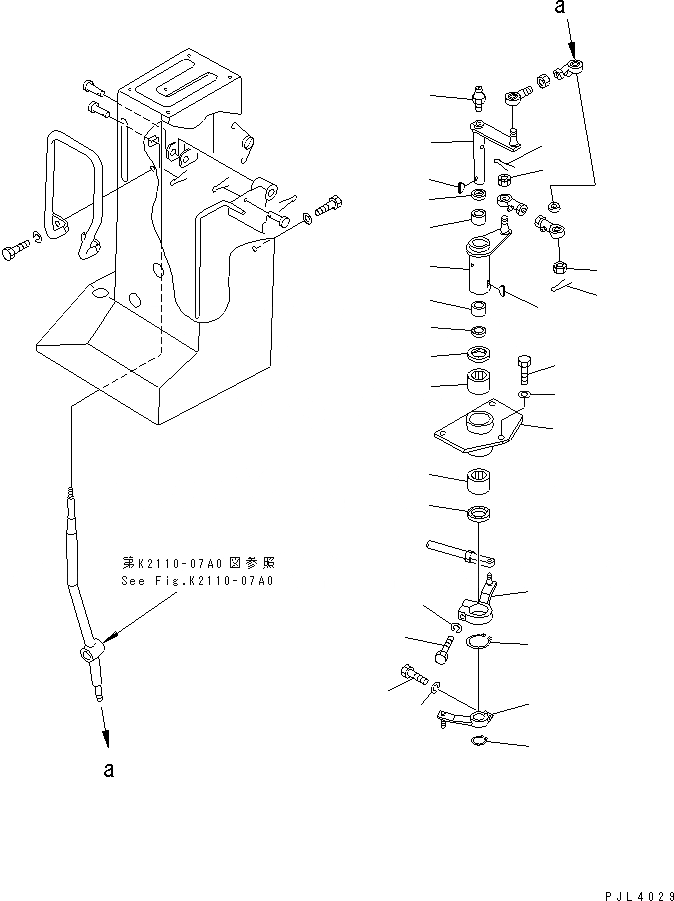 a

第K2110-07A0図参照
See Fig.K2110-07A0

a

PJL4029