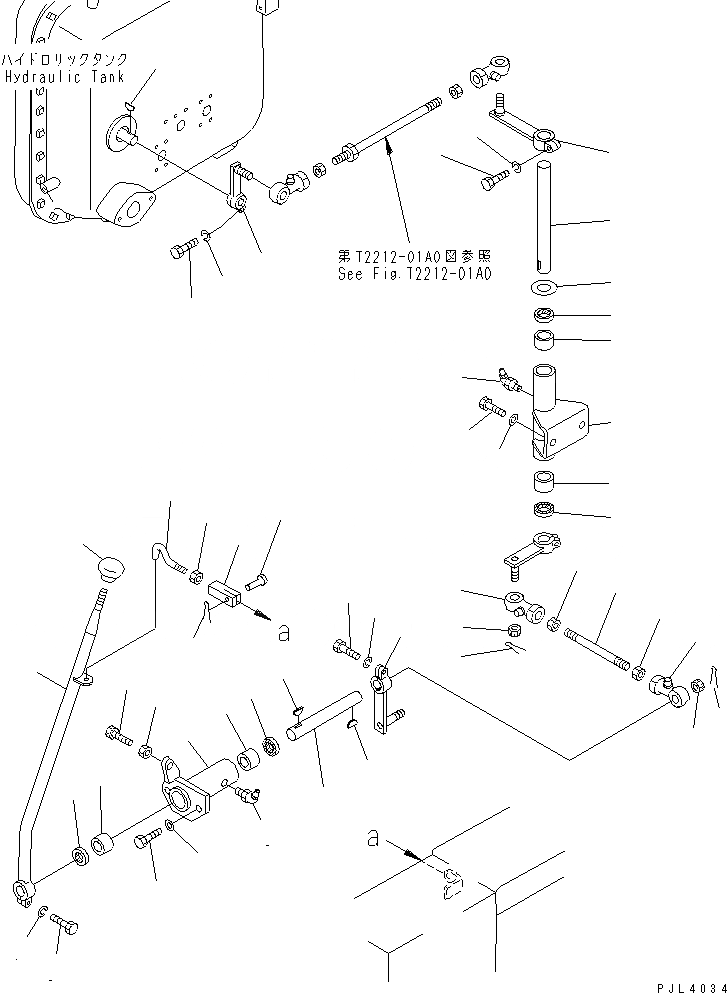 ハイドロリックタンク
Hydraulic Tank

第T2212-01A0図参照
See Fig.T2212-01A0

a

a

PJL4034