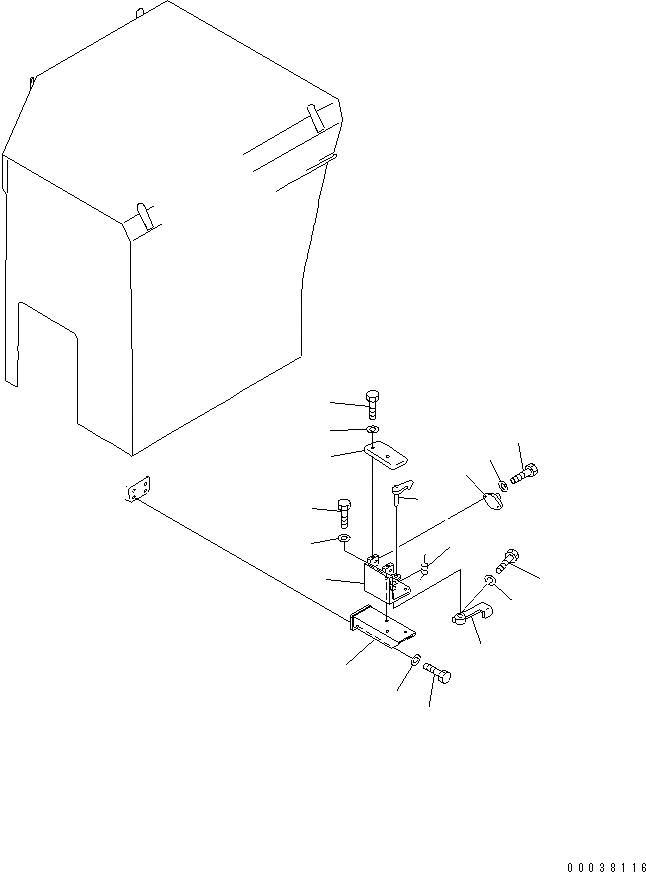 00038116