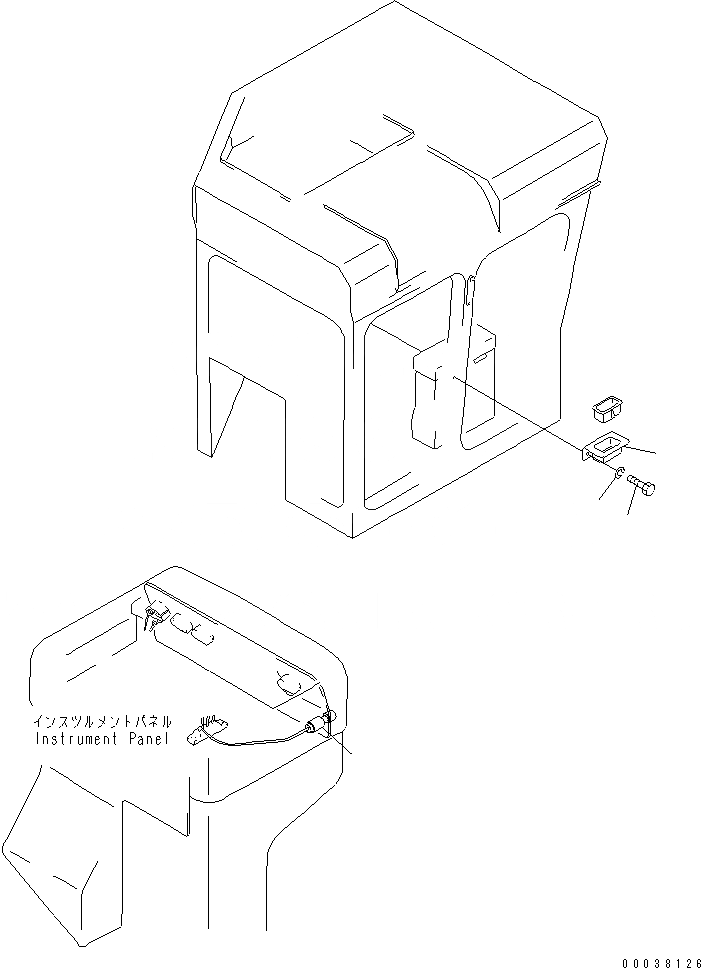 インスツルメントパネル
Instrument Panel

00038126