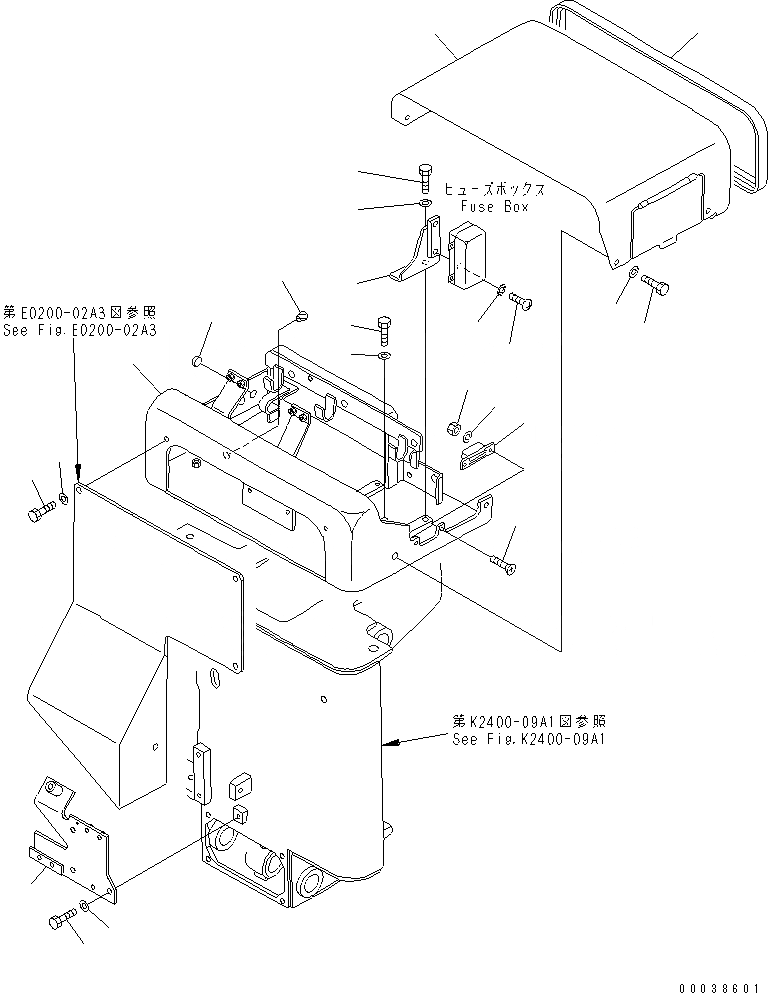 ヒューズボックス
Fuse Box

第E0200-02A3図参照
See Fig.E0200-02A3

第K2400-09A1図参照
See Fig.K2400-09A1

00038601