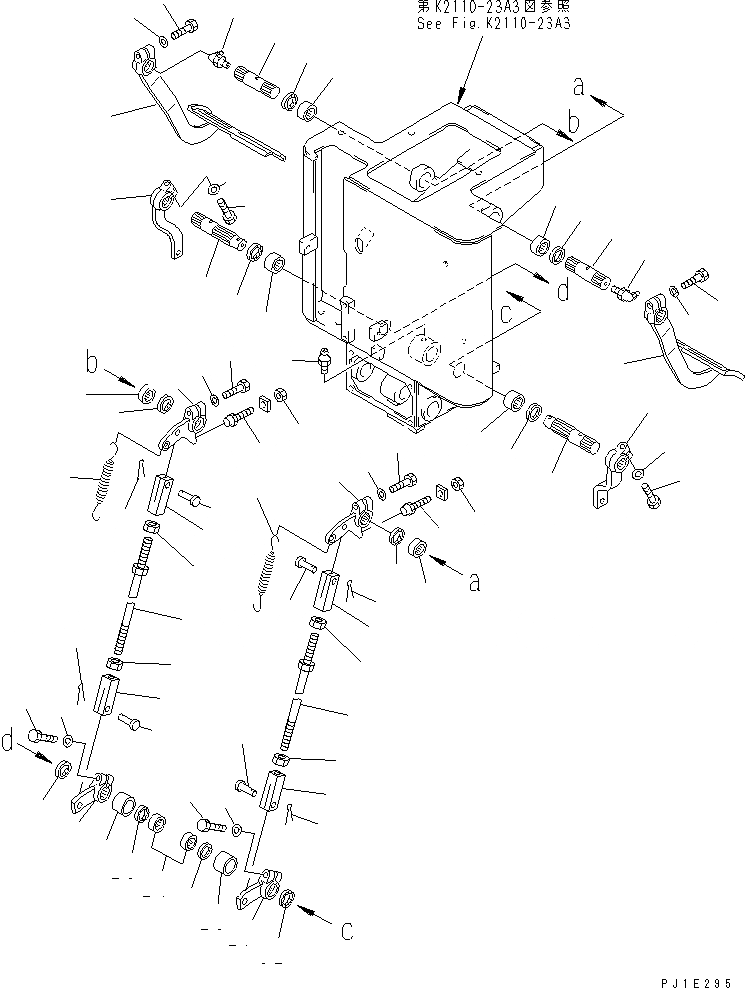 第K2110-23A3図参照
See Fig.K2110-23A3

a
b
d
c
b
a
d
c

PJ1E295