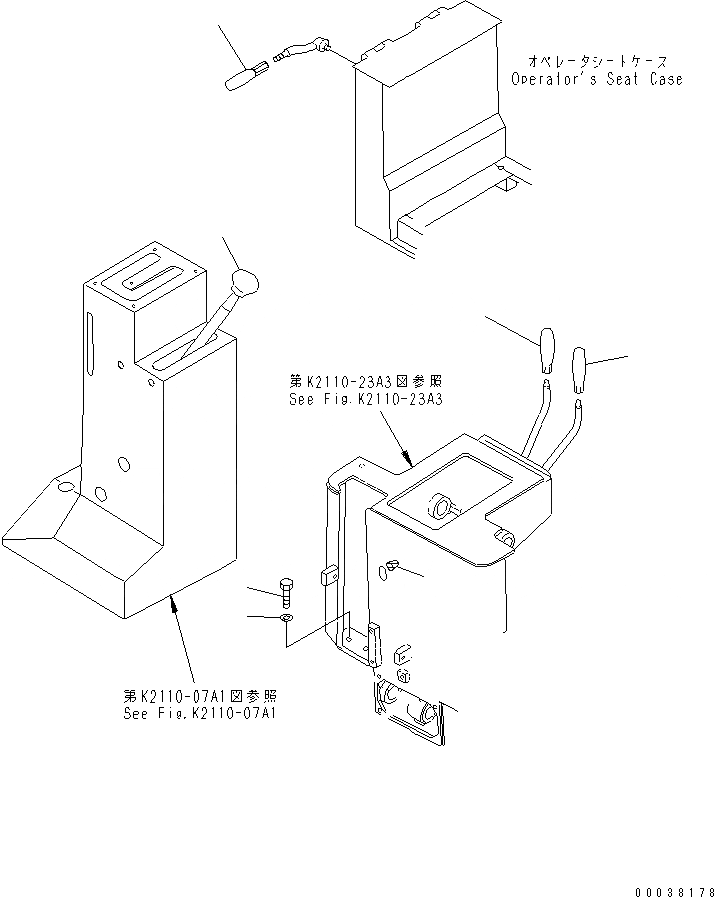 オペレータシートケース
Operator's Seat Case

第K2110-23A3図参照
See Fig.K2110-23A3

第K2110-07A1図参照
See Fig.K2110-07A1

00038178