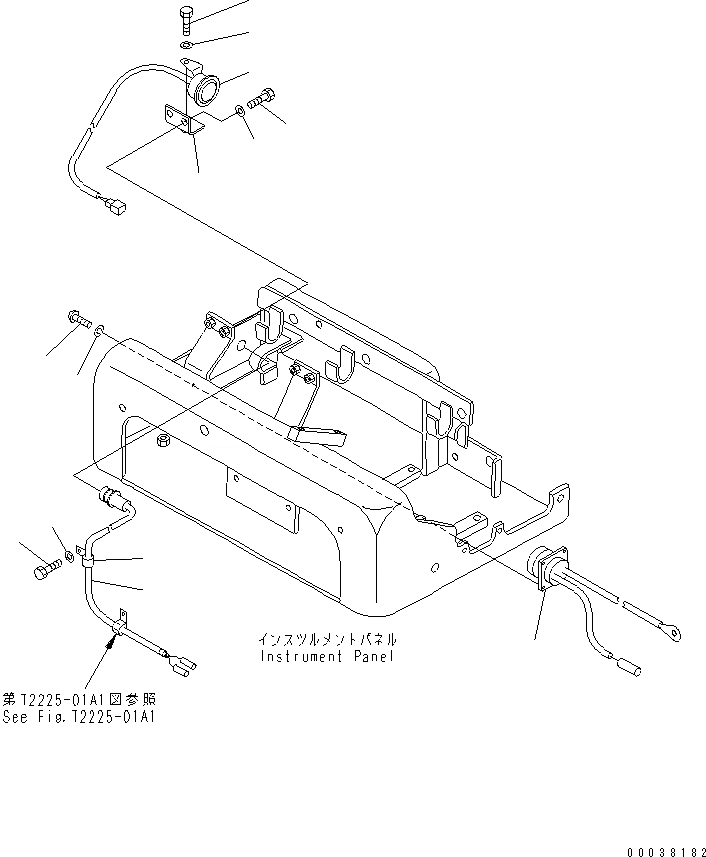 インスツルメントパネル
Instrument Panel

第T2225-01A1図参照
See Fig.T2225-01A1

00038182