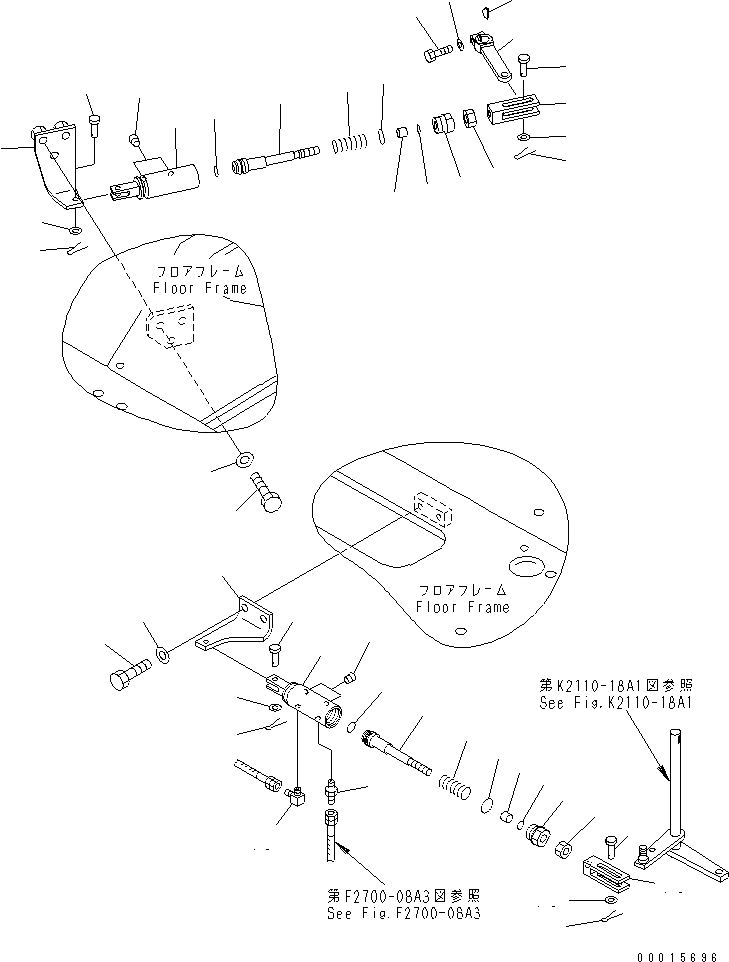 フロアフレーム
Floor Frame

フロアフレーム
Floor Frame

第K2110-18A1図参照
See Fig.K2110-18A1

第F2700-08A3図参照
See Fig.F2700-08A3

00015696