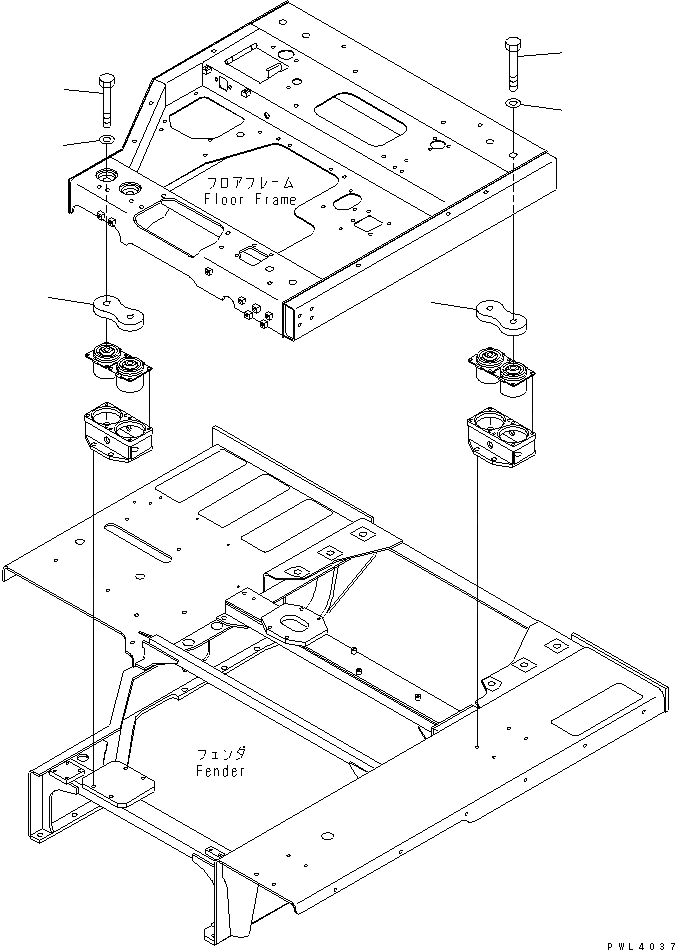 フロアフレーム
Floor Frame

フェンダ
Fender

PWL4037