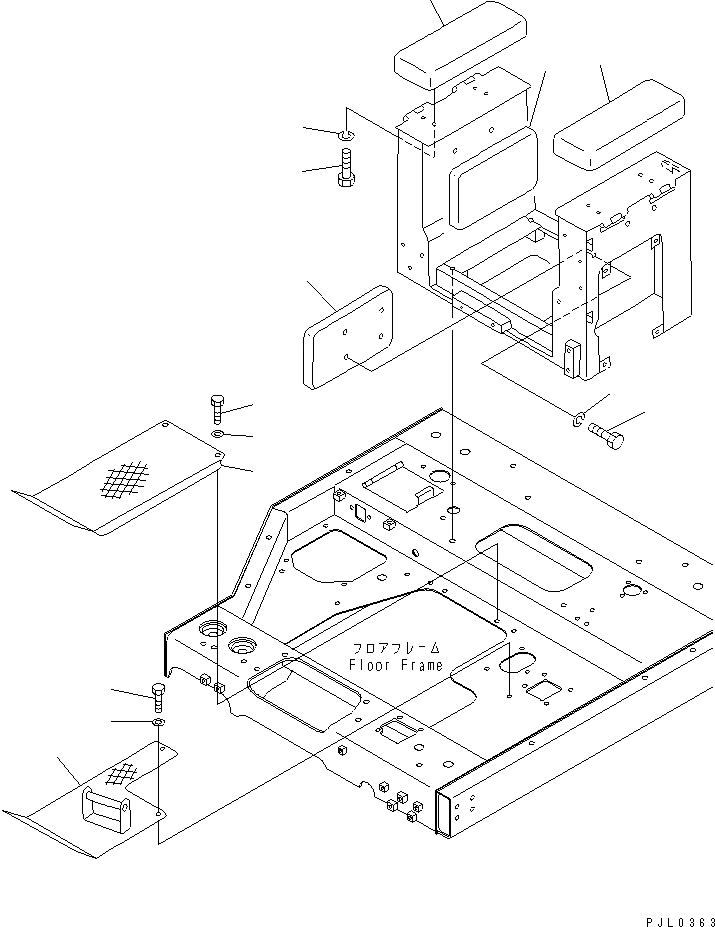 フロアフレーム
Floor Frame

PJL0363