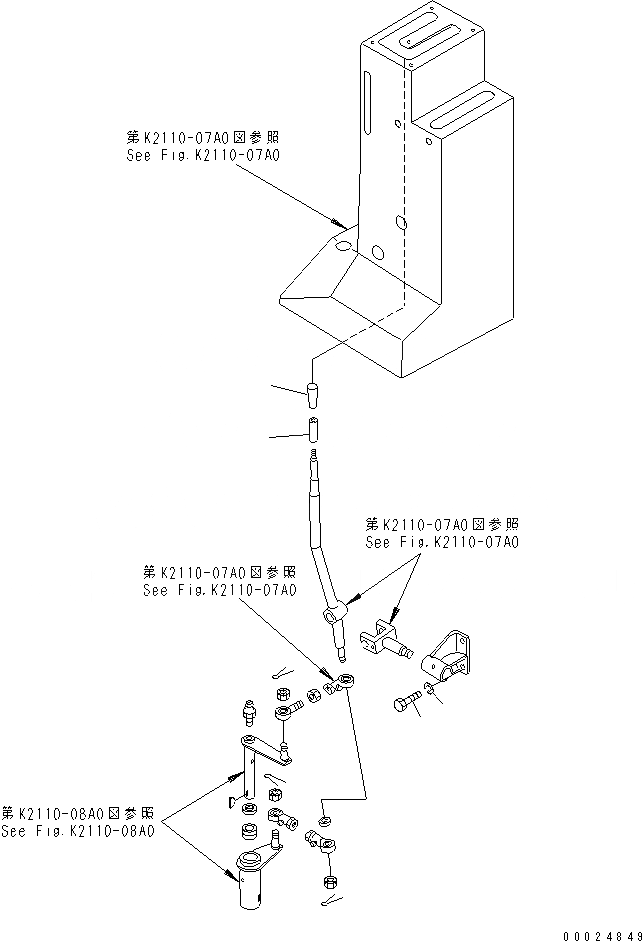 第K2110-07A0図参照
See Fig.K2110-07A0

第K2110-07A0図参照
See Fig.K2110-07A0

第K2110-07A0図参照
See Fig.K2110-07A0

第K2110-08A0図参照
See Fig.K2110-08A0

00024849