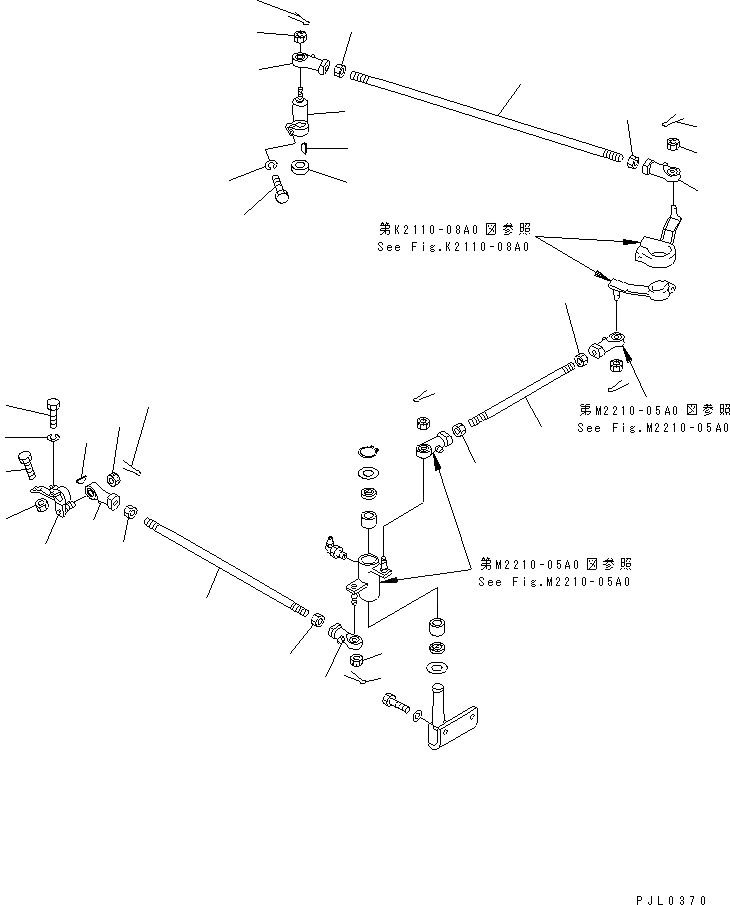 第K2110-08A0 図参照
See Fig.K2110-08A0

第M2210-05A0 図参照
See Fig.M2210-05A0

第M2210-05A0 図参照
See Fig.M2210-05A0

PJL0370