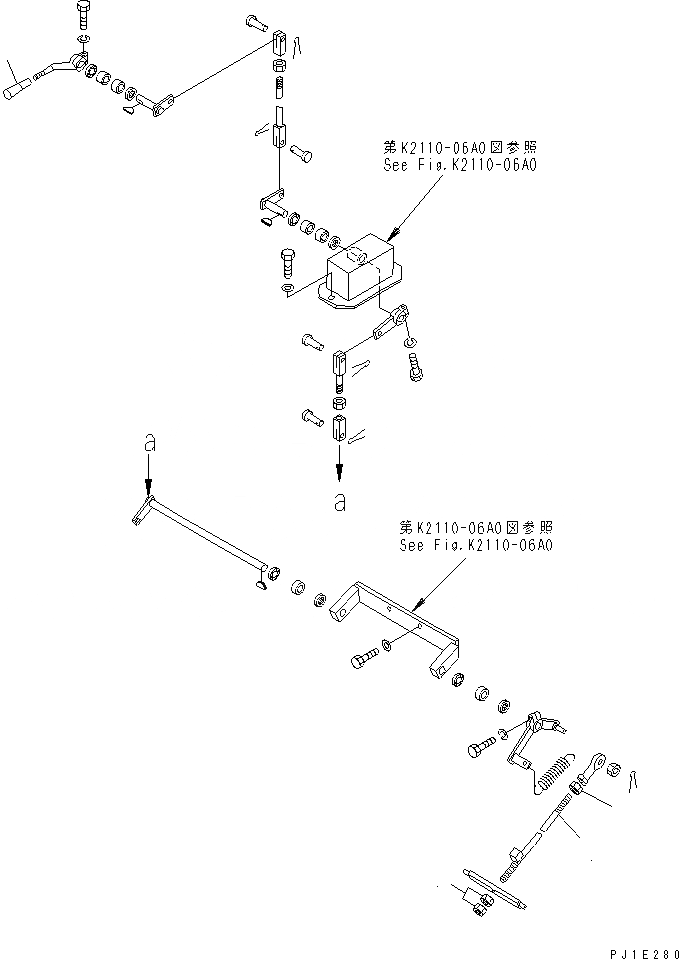 第K2110-06A0図参照
See Fig.K2110-06A0

a

a

第K2110-06A0図参照
See Fig.K2110-06A0

PJ1E280