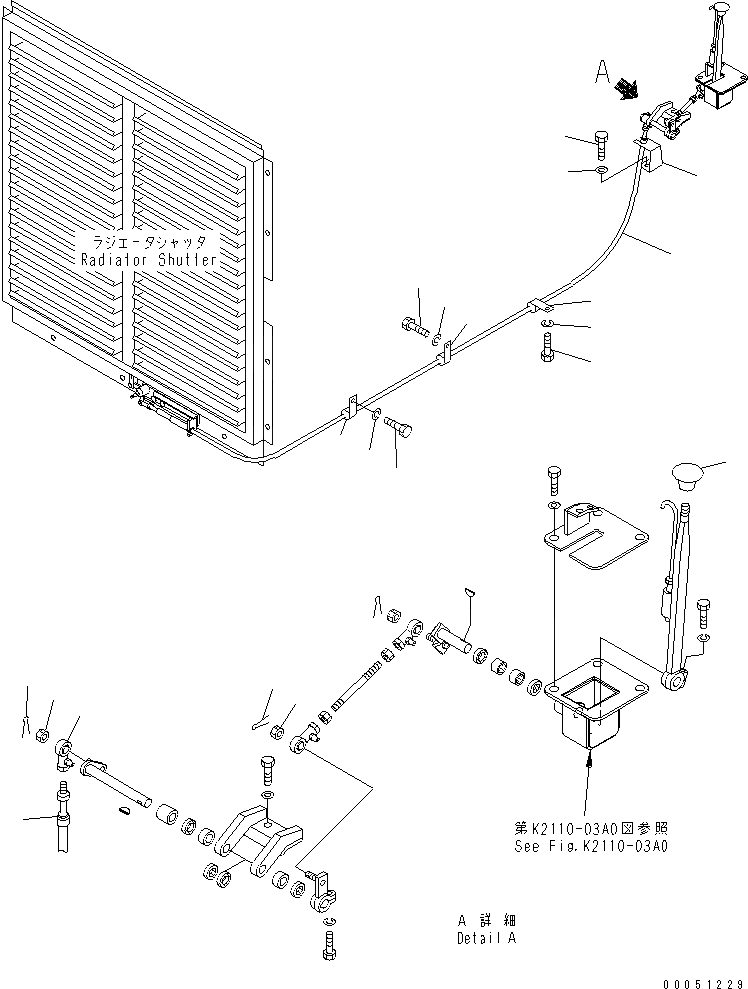 A

ラジエータシャッタ
Radiator Shutter

第K2110-03A0図参照
See Fig.K2110-03A0

A 詳細
Detail A

00051229