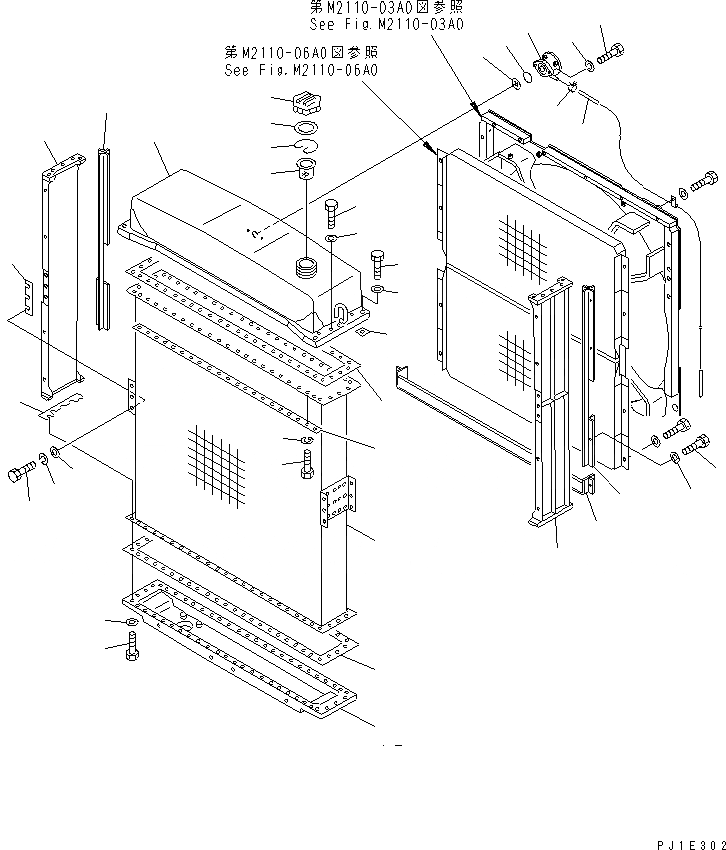 第M2110-03A0図参照
See Fig.M2110-03A0

第M2110-06A0図参照
See Fig.M2110-06A0

PJ1E302