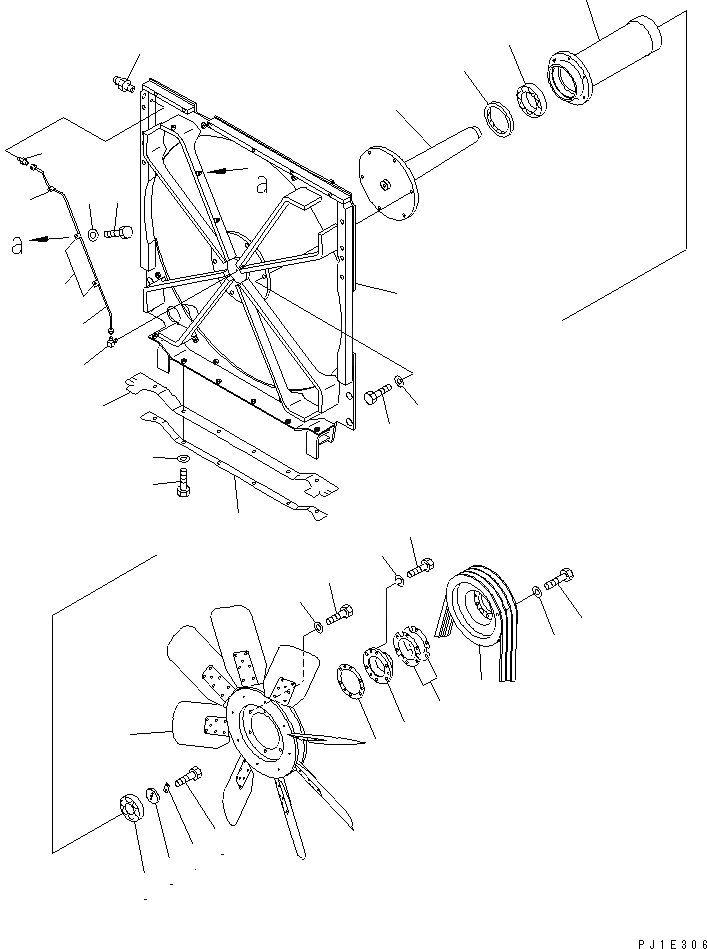 a

a

PJ1E306