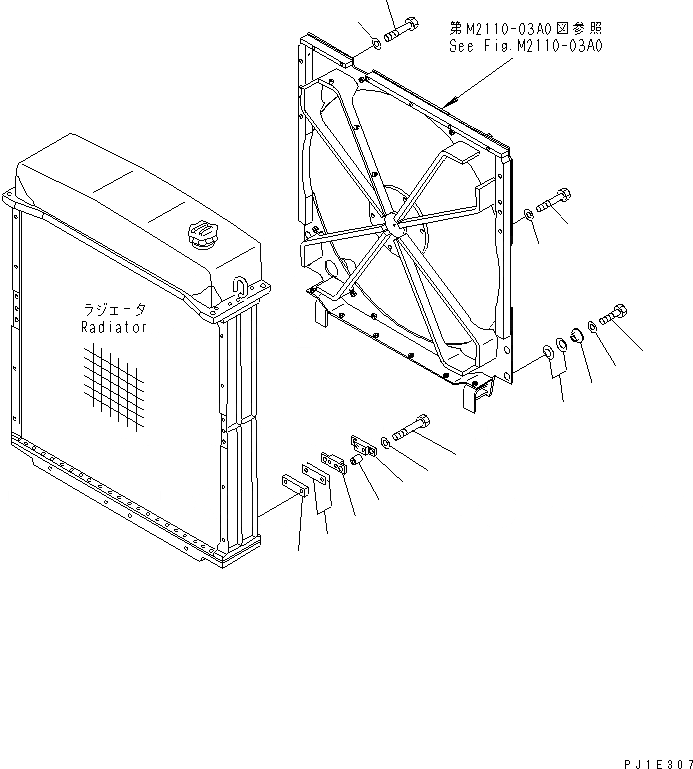 第M2110-03A0図参照
See Fig.M2110-03A0

ラジエータ
Radiator

PJ1E307