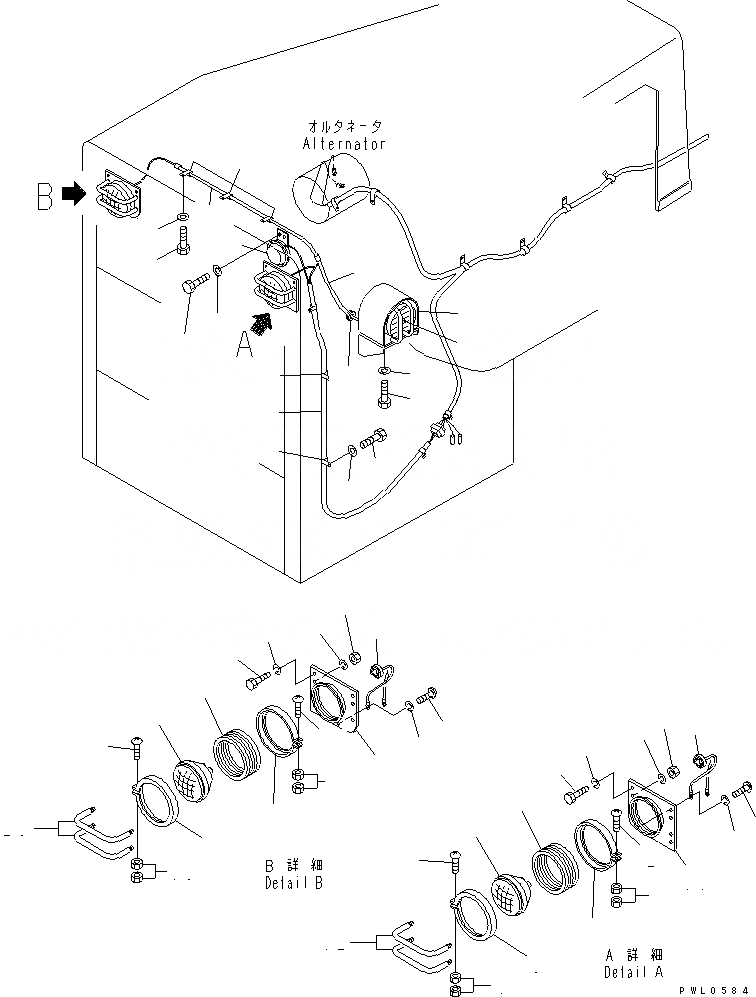 オルタネータ
Alternator

B

A

B 詳細
Detail B

A 詳細
Detail A

PWL0584