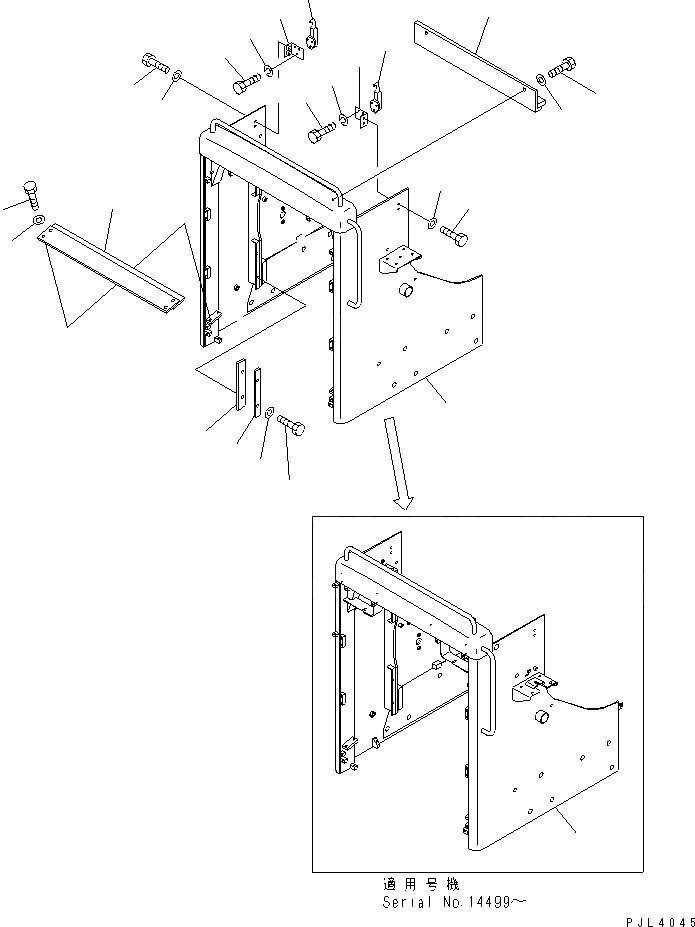 適用号機
Serial No.14499～

PJL4045