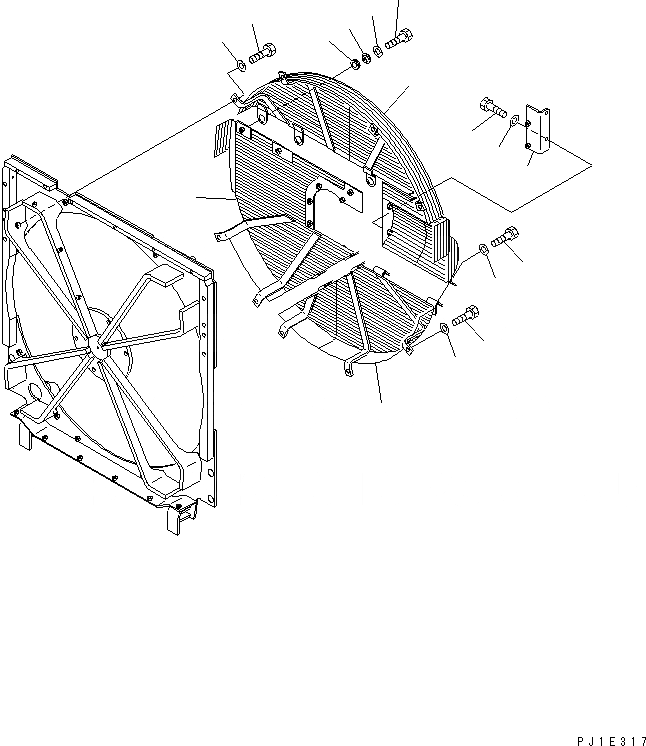 PJ1E317