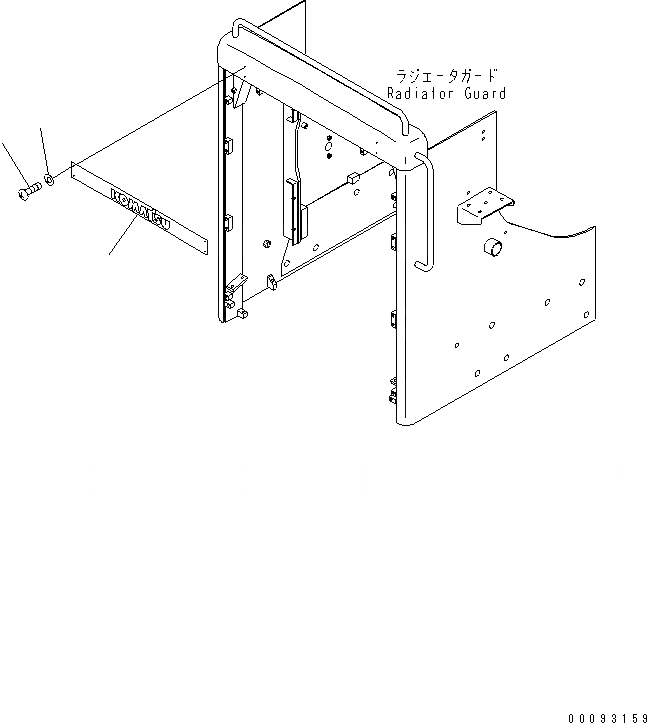 ラジエータガード
Radiator Guard

KOMATSU

00093159