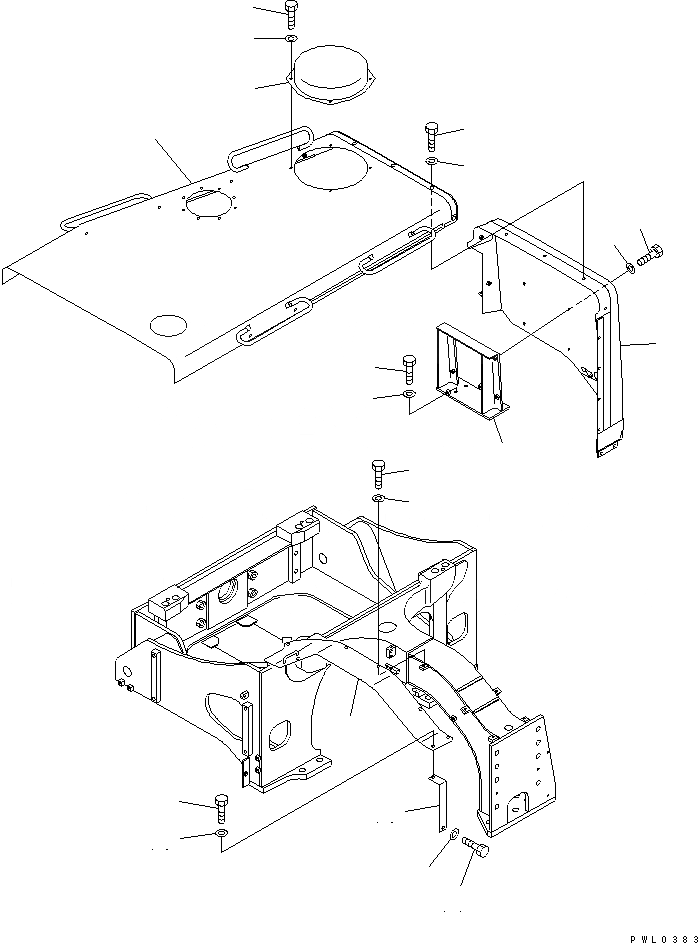 PWL0383