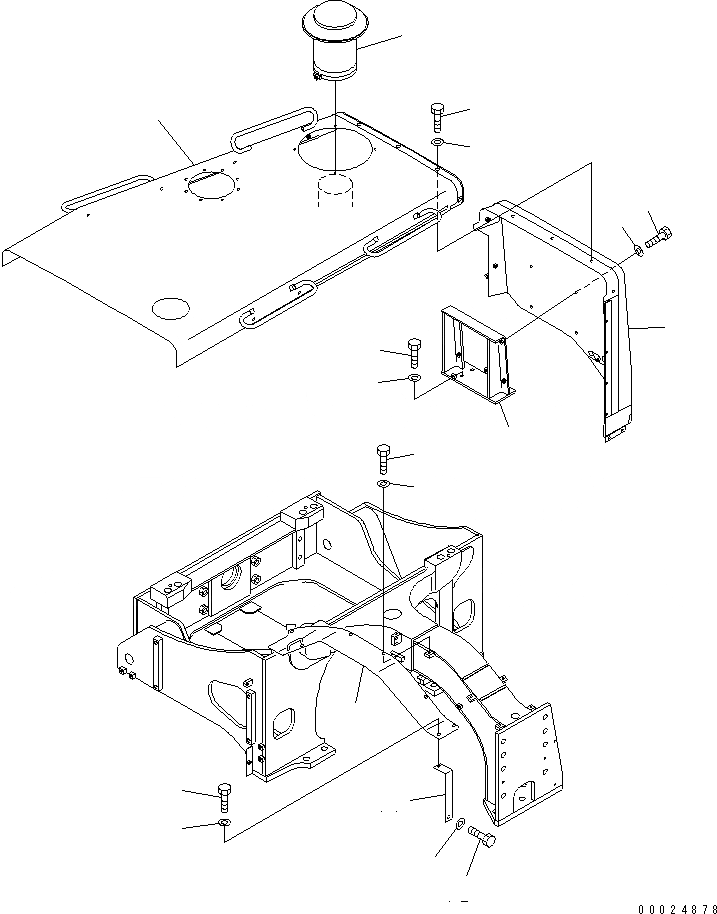 00024878