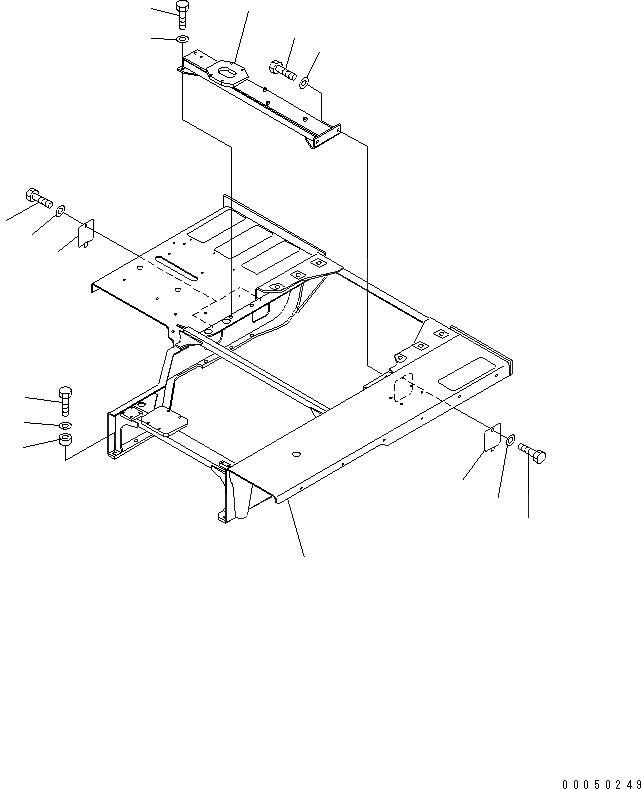 00050249