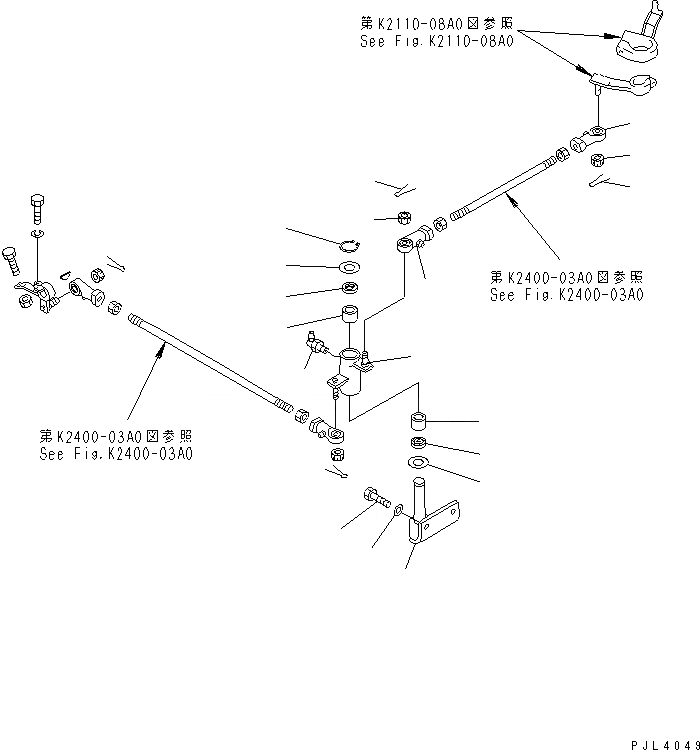 第K2110-08A0図参照
See Fig.K2110-08A0

第K2400-03A0図参照
See Fig.K2400-03A0

第K2400-03A0図参照
See Fig.K2400-03A0

PJL4049