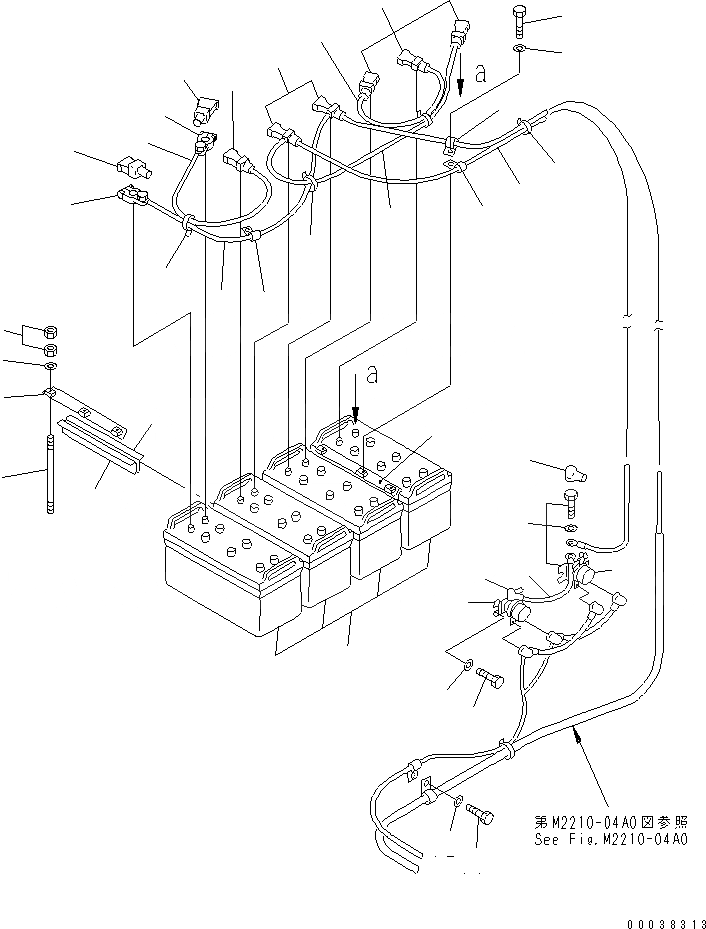 a

a

第M2210-04A0図参照
See Fig.M2210-04A0

00038313