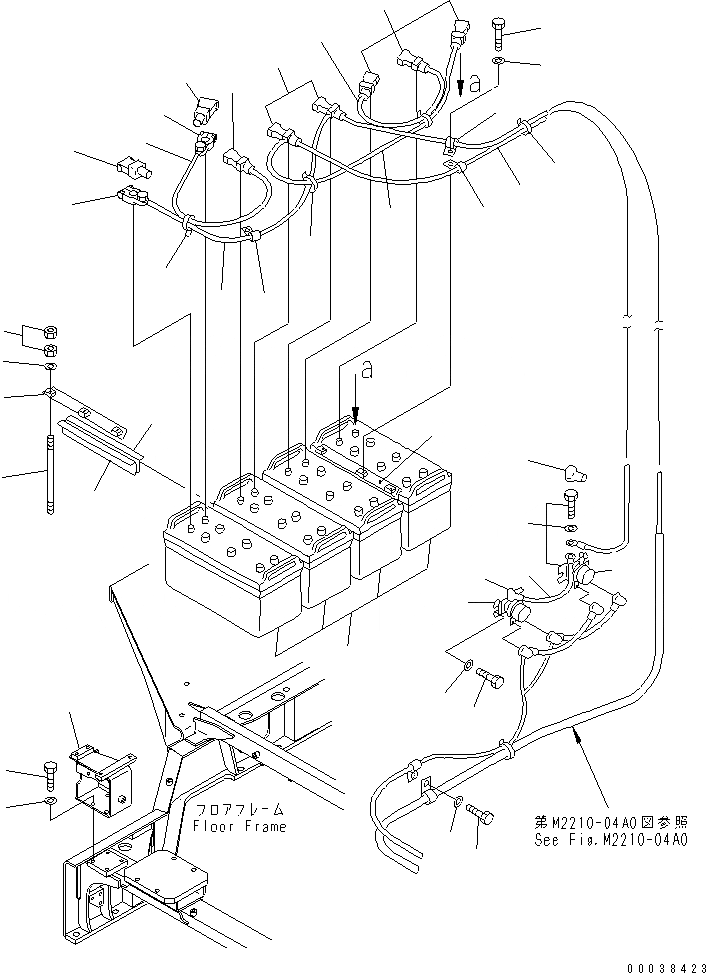 a

a

フロアフレーム
Floor Frame

第M2210-04A0図参照
See Fig.M2210-04A0

00038423