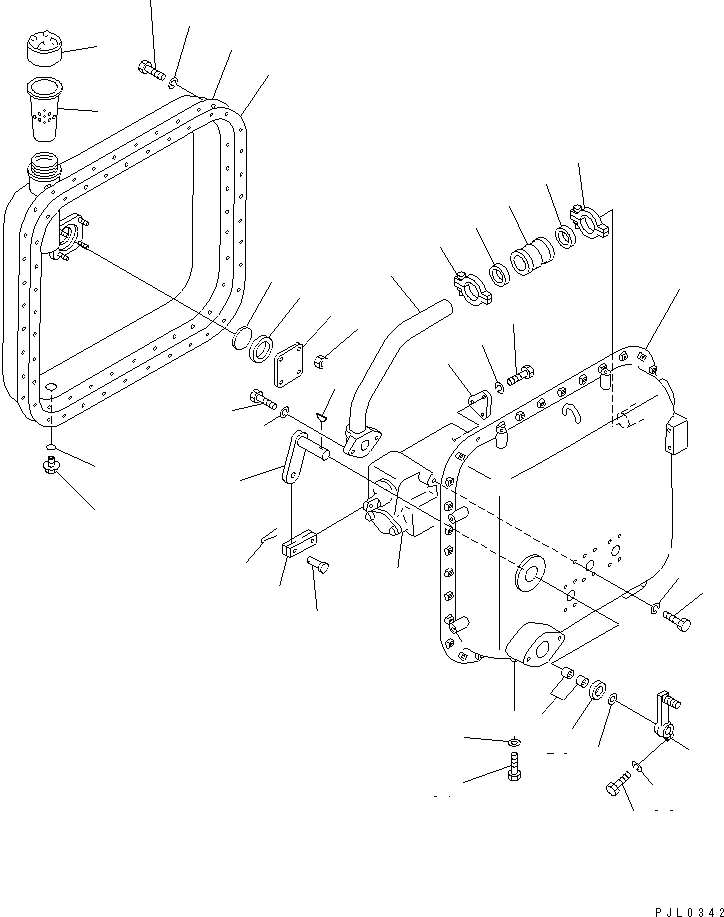 PJL0342